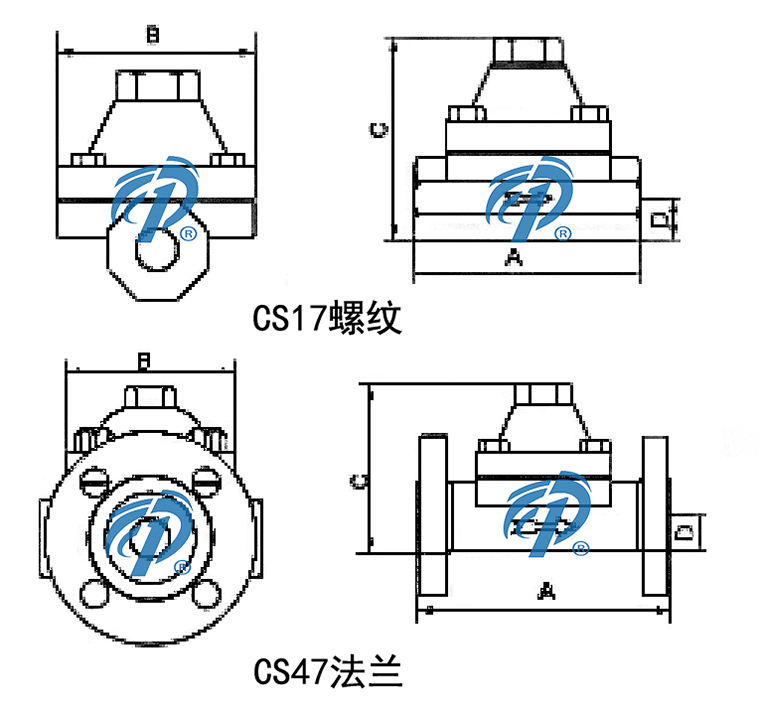 B

C

D

A

CS17螺纹

B

C

D

A

CS47法兰